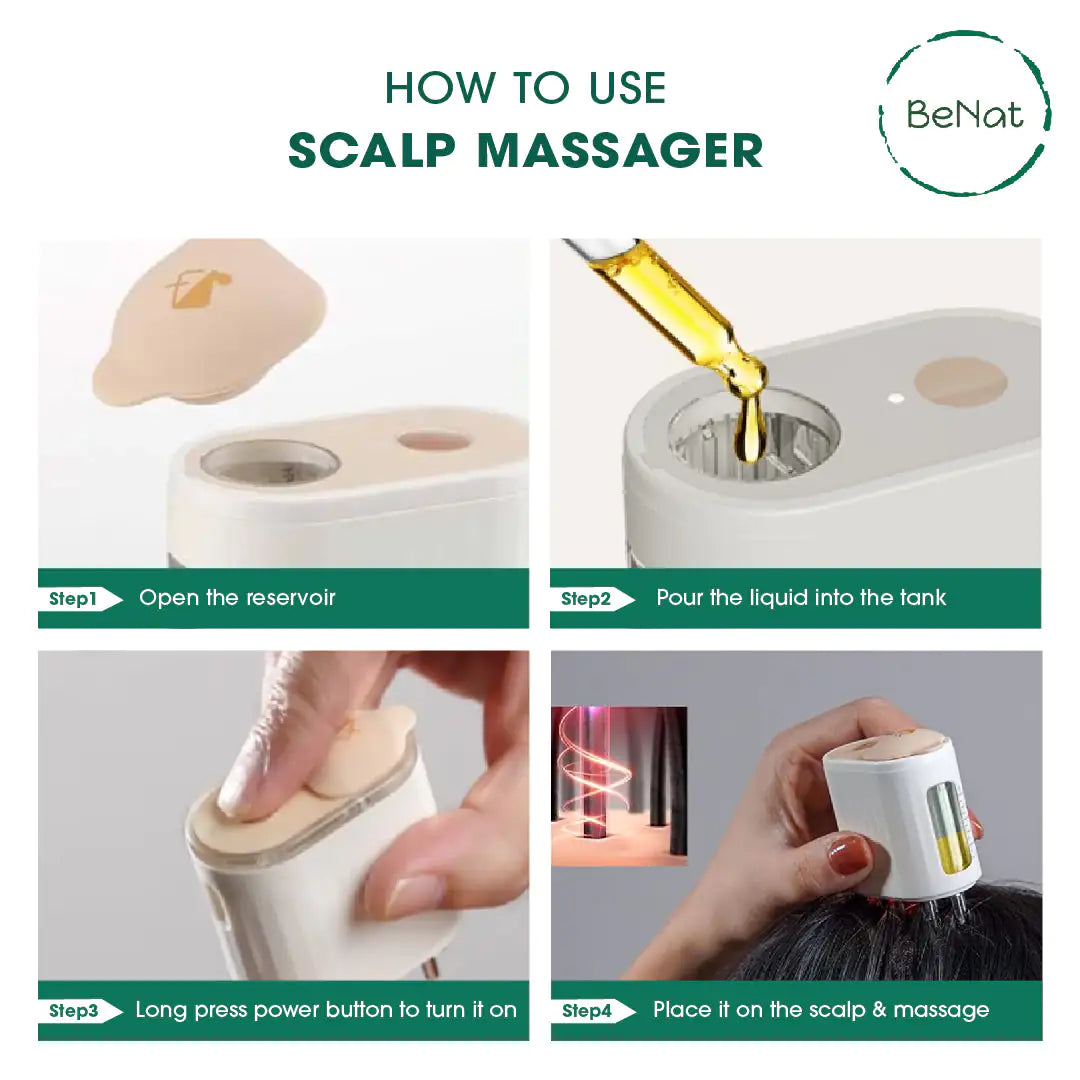 HOW TO USE
SCALP MASSAGER

BeNat

Step1 Open the reservoir

Step2 Pour the liquid into the tank

Step3 Long press power button to turn it on

Step4 Place it on the scalp & massage